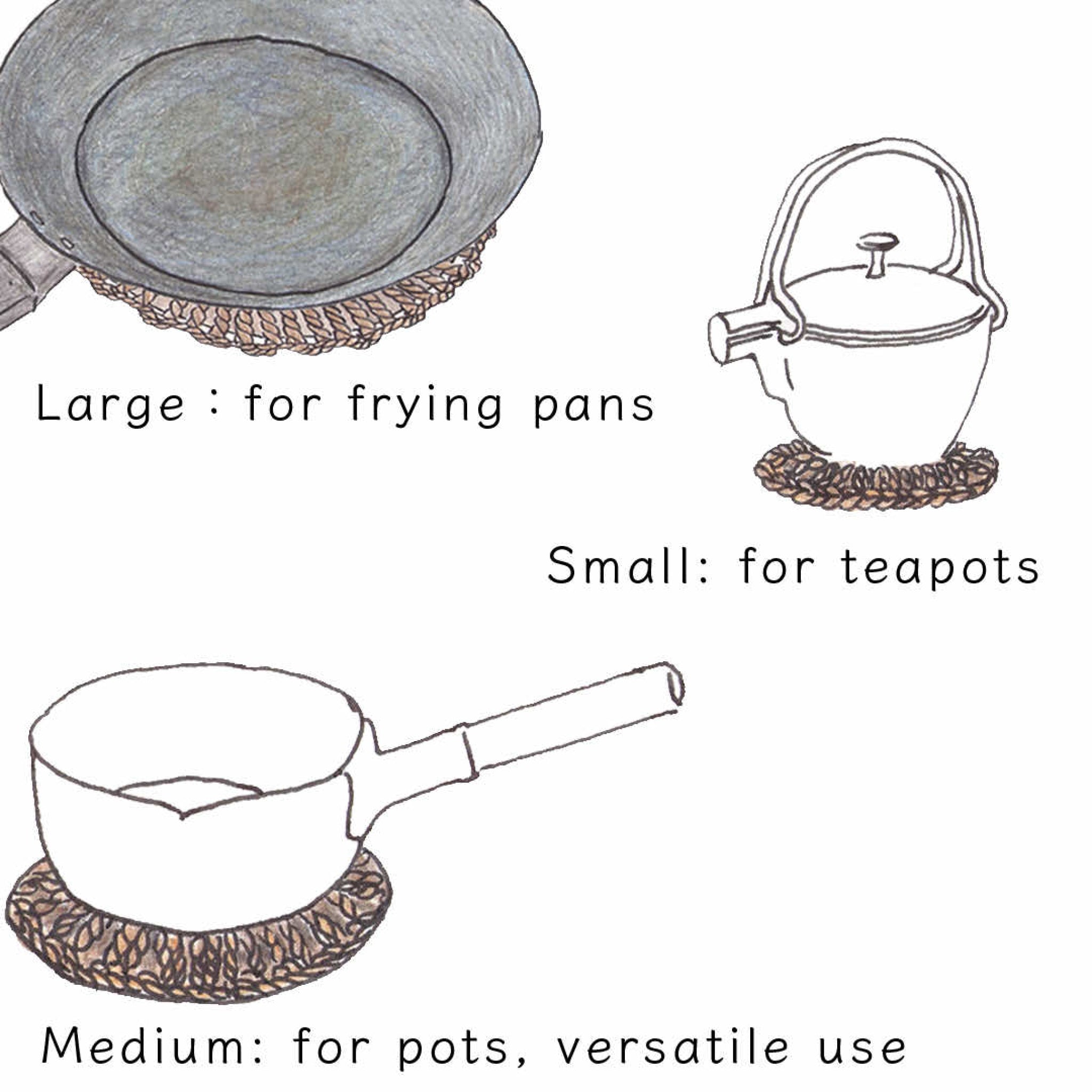 Large : for frying pans

Small: for teapots

Medium: for pots, versatile use